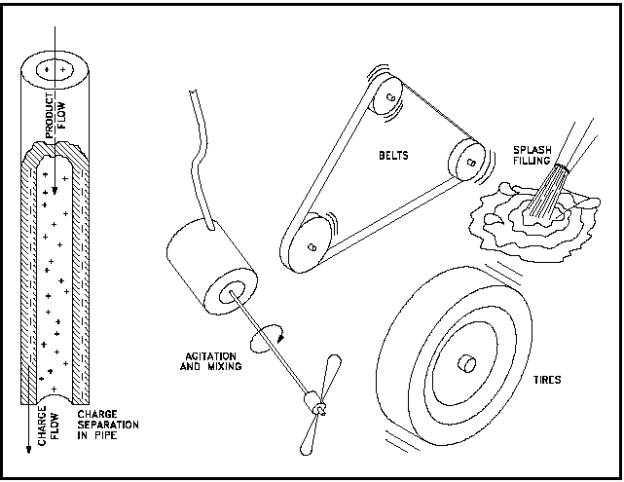 PRODUCT FLOW

CHARGE FLOW

CHARGE SEPARATION IN PIPE

AGITATION AND MIXING

BELTS

SPLASH FILLING

TIRES