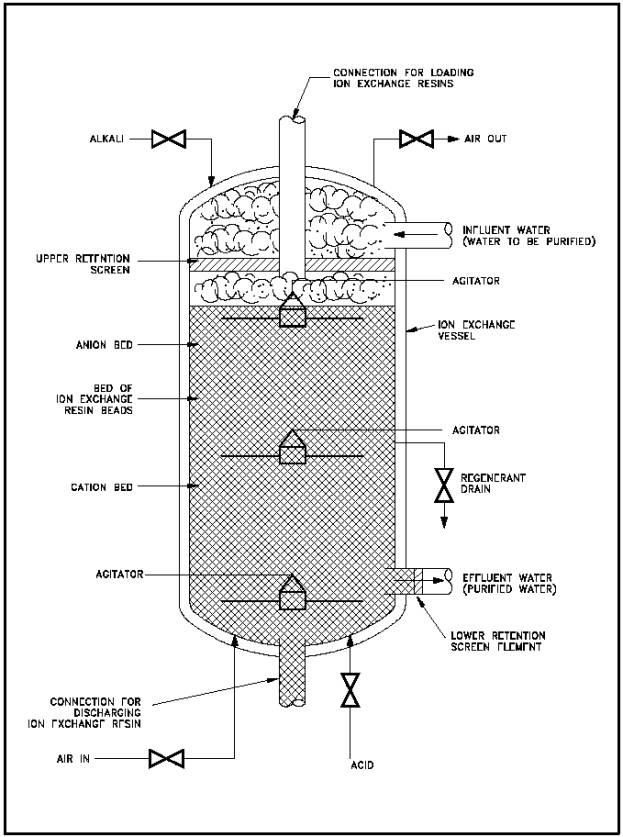 CONNECTION FOR LOADING ION EXCHANGE RESINS

ALKALI

AIR OUT

INFLUENT WATER (WATER TO BE PURIFIED)

UPPER RETENTION SCREEN

AGITATOR

ION EXCHANGE VESSEL

ANION BED

BED OF ION EXCHANGE RESIN BEADS

AGITATOR

REGENERANT DRAIN

CATION BED

AGITATOR

EFFLUENT WATER (PURIFIED WATER)

LOWER RETENTION SCREEN ELEMENT

CONNECTION FOR DISCHARGING ION EXCHANGE RESIN

AIR IN

ACID