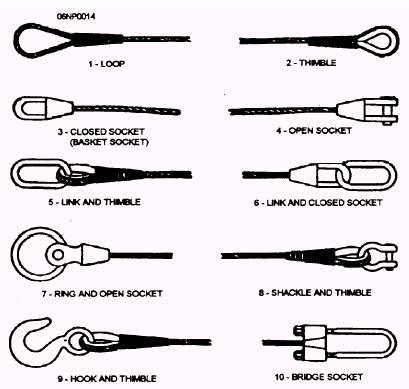 06NP0014

1 - LOOP

2 - THIMBLE

3 - CLOSED SOCKET (BASKET SOCKET)

4 - OPEN SOCKET

5 - LINK AND THIMBLE

6 - LINK AND CLOSED SOCKET

7 - RING AND OPEN SOCKET

8 - SHACKLE AND THIMBLE

9 - HOOK AND THIMBLE

10 - BRIDGE SOCKET