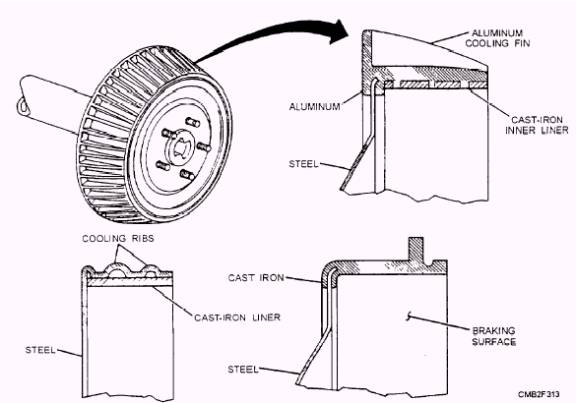 ALUMINUM COOLING FIN

ALUMINUM

CAST-IRON INNER LINER

STEEL

COOLING RIBS

CAST-IRON LINER

STEEL

CAST IRON

BRAKING SURFACE

STEEL

CMB2F313