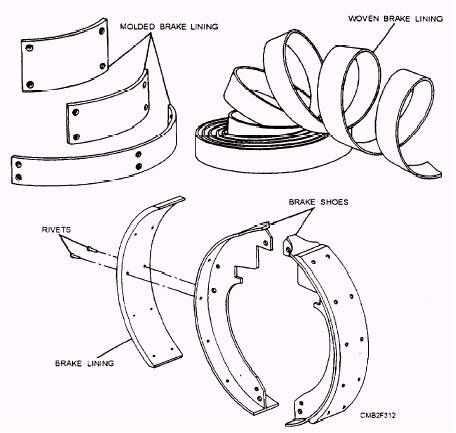 MOLDED BRAKE LINING

WOVEN BRAKE LINING

BRAKE SHOES

RIVETS

BRAKE LINING

CMB2F312