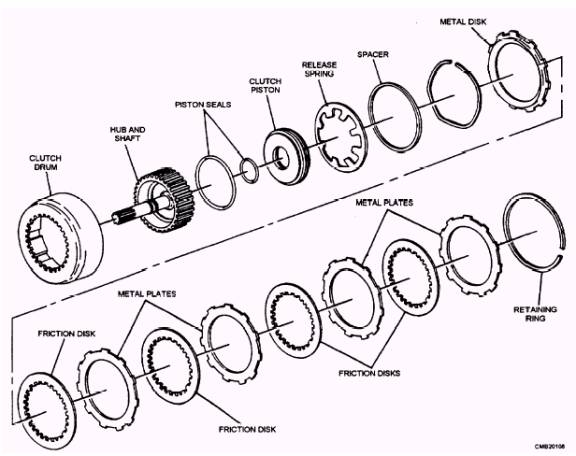 METAL DISK

SPACER

RELEASE SPRING

CLUTCH PISTON

PISTON SEALS

HUB AND SHAFT

CLUTCH DRUM

METAL PLATES

RETAINING RING

METAL PLATES

FRICTION DISK

FRICTION DISKS

FRICTION DISK

CMB20108