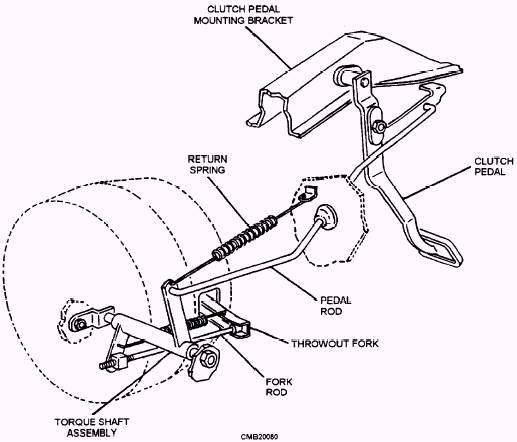 CLUTCH PEDAL MOUNTING BRACKET

RETURN SPRING

CLUTCH PEDAL

PEDAL ROD

THROWOUT FORK

FORK ROD

TORQUE SHAFT ASSEMBLY

CMB20080