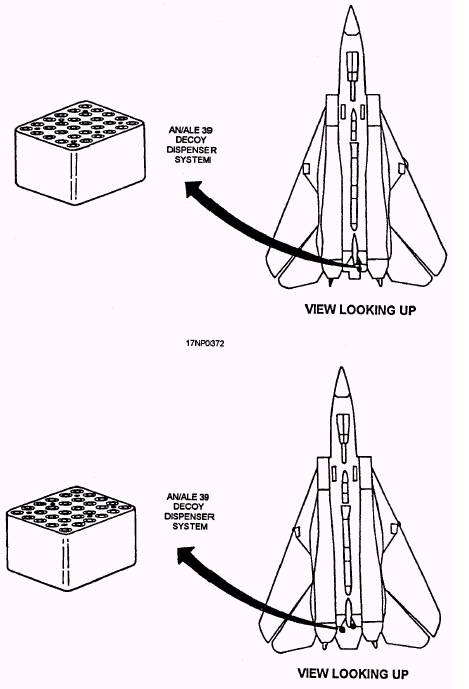 AN/ALE 39
DECOY
DISPENSER
SYSTEMI

VIEW LOOKING UP

17NP0372

AN/ALE 39
DECOY
DISPENSER
SYSTEM

VIEW LOOKING UP