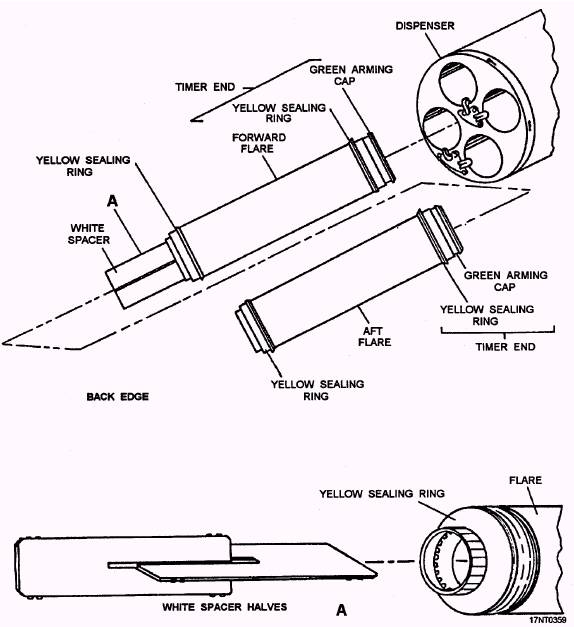 DISPENSER

GREEN ARMING CAP

TIMER END

YELLOW SEALING RING

FORWARD FLARE

YELLOW SEALING RING

A

WHITE SPACER

GREEN ARMING CAP

YELLOW SEALING RING

AFT FLARE

TIMER END

YELLOW SEALING RING

BACK EDGE

FLARE

YELLOW SEALING RING

WHITE SPACER HALVES

A

17NT0359