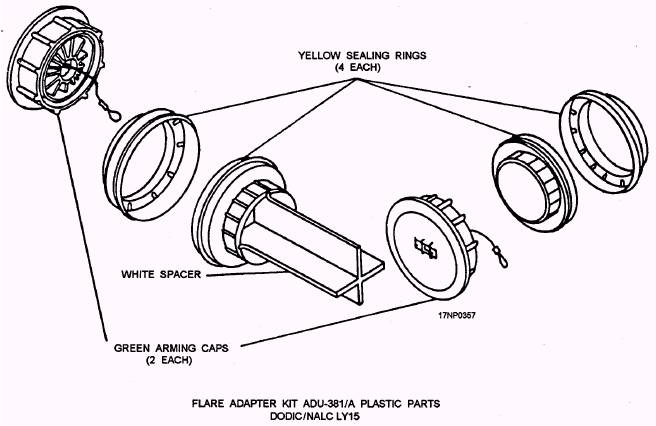 YELLOW SEALING RINGS
(4 EACH)

WHITE SPACER

17NP0357

GREEN ARMING CAPS
(2 EACH)

FLARE ADAPTER KIT ADU-381/A PLASTIC PARTS
DODIC/NALC LY15