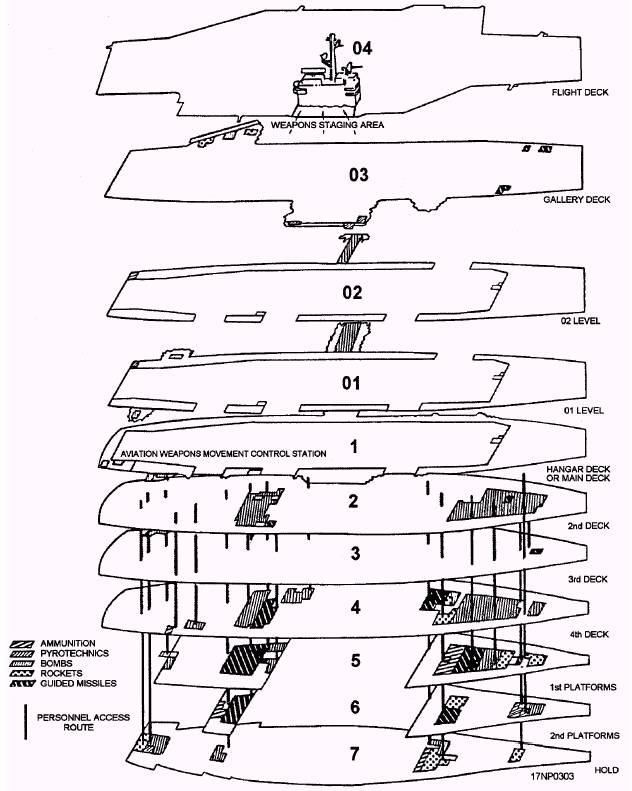 04

FLIGHT DECK

WEAPONS STAGING AREA

03

GALLERY DECK

02

02 LEVEL

01

01 LEVEL

AVIATION WEAPONS MOVEMENT CONTROL STATION

1

HANGAR DECK OR MAIN DECK

2

2nd DECK

3

3rd DECK

4

4th DECK

AMMUNITION
PYROTECHNICS
BOMBS
ROCKETS
GUIDED MISSILES

5

1st PLATFORMS

PERSONNEL ACCESS ROUTE

6

2nd PLATFORMS

7

HOLD

17NP0303