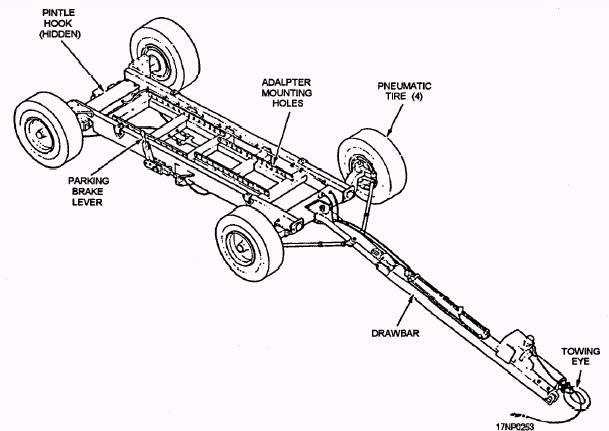 PINTLE HOOK (HIDDEN)

ADALPTER MOUNTING HOLES

PNEUMATIC TIRE (4)

PARKING BRAKE LEVER

DRAWBAR

TOWING EYE

17NP0253