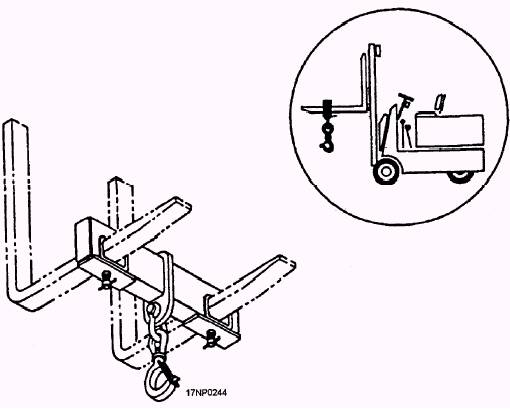 17NP0244