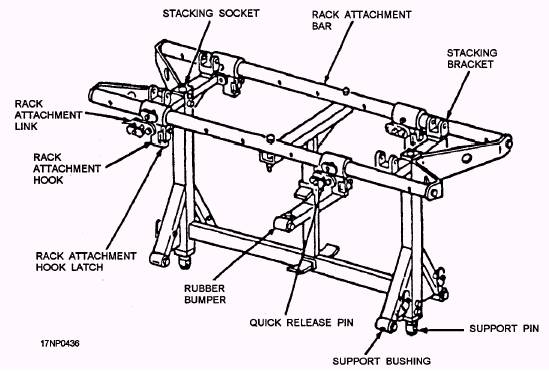 STACKING SOCKET

RACK ATTACHMENT BAR

STACKING BRACKET

RACK ATTACHMENT LINK

RACK ATTACHMENT HOOK

RACK ATTACHMENT HOOK LATCH

RUBBER BUMPER

QUICK RELEASE PIN

SUPPORT PIN

SUPPORT BUSHING

17NP0436