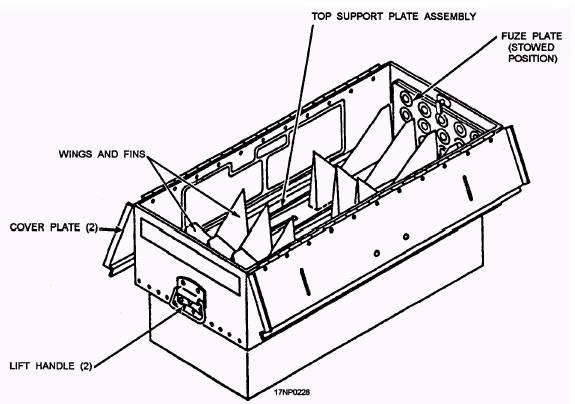 TOP SUPPORT PLATE ASSEMBLY

FUZE PLATE (STOWED POSITION)

WINGS AND FINS

COVER PLATE (2)

LIFT HANDLE (2)

17NP0228