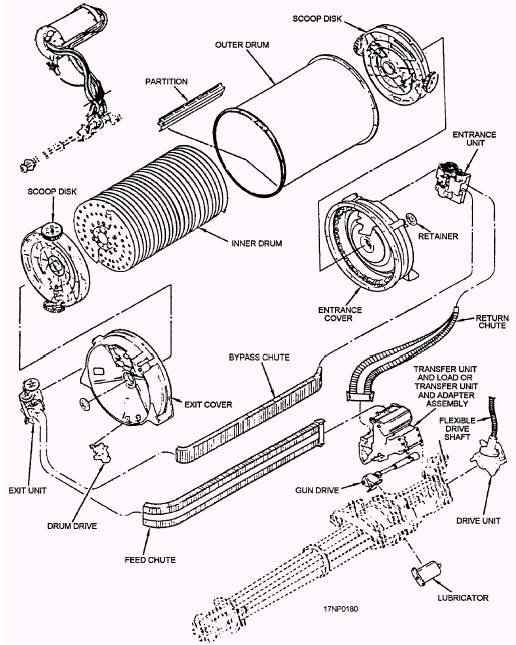 SCOOP DISK

OUTER DRUM

PARTITION

ENTRANCE UNIT

SCOOP DISK

RETAINER

INNER DRUM

ENTRANCE COVER

RETURN CHUTE

BYPASS CHUTE

TRANSFER UNIT AND LOAD OR TRANSFER UNIT AND ADAPTER ASSEMBLY

EXIT COVER

FLEXIBLE DRIVE SHAFT

EXIT UNIT

GUN DRIVE

DRUM DRIVE

DRIVE UNIT

FEED CHUTE

LUBRICATOR

17NP0180