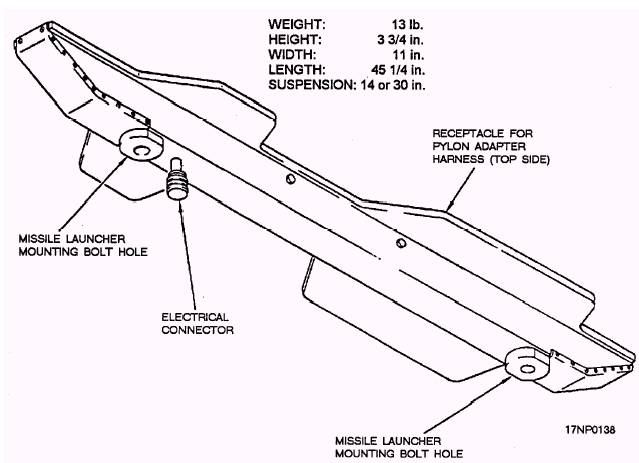 WEIGHT: 13 lb.
HEIGHT: 3 3/4 in.
WIDTH: 11 in.
LENGTH: 45 1/4 in.
SUSPENSION: 14 or 30 in.

RECEPTACLE FOR PYLON ADAPTER HARNESS (TOP SIDE)

MISSILE LAUNCHER MOUNTING BOLT HOLE

ELECTRICAL CONNECTOR

MISSILE LAUNCHER MOUNTING BOLT HOLE

17NP0138