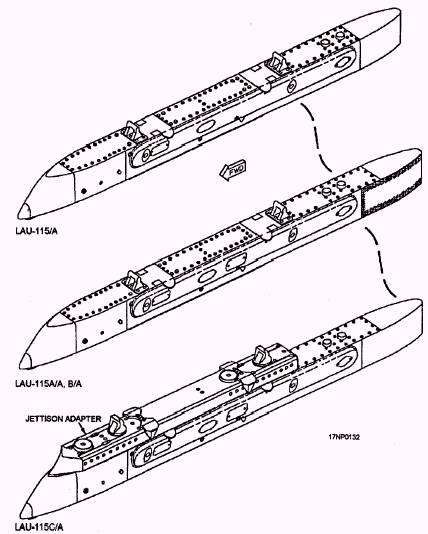 FWD

LAU-115/A

LAU-115A/A, B/A

JETTISON ADAPTER

17NP0132

LAU-115C/A