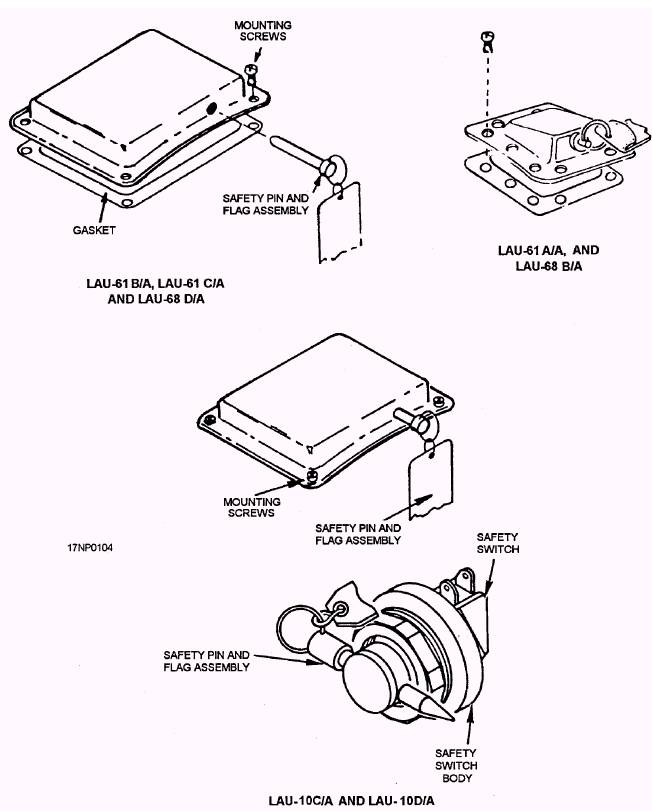 MOUNTING SCREWS

SAFETY PIN AND FLAG ASSEMBLY

GASKET

LAU-61 B/A, LAU-61 C/A AND LAU-68 D/A

LAU-61 A/A, AND LAU-68 B/A

MOUNTING SCREWS

SAFETY PIN AND FLAG ASSEMBLY

17NP0104

SAFETY SWITCH

SAFETY PIN AND FLAG ASSEMBLY

SAFETY SWITCH BODY

LAU-10C/A AND LAU-10D/A