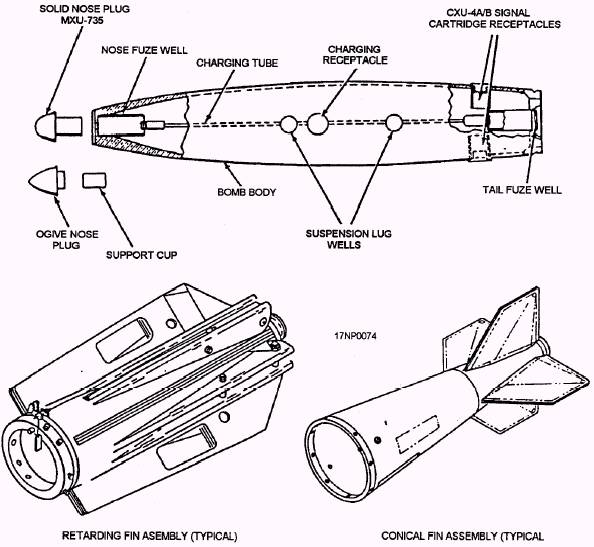 SOLID NOSE PLUG
MXIU-735

NOSE FUZE WELL

CHARGING TUBE

CHARGING
RECEPTACLE

CXU-4A/B SIGNAL
CARTRIDGE RECEPTACLES

BOMB BODY

TAIL FUZE WELL

OGIVE NOSE
PLUG

SUPPORT CUP

SUSPENSION LUG
WELLS

17NP0074

RETARDING FIN ASEMBLY (TYPICAL)

CONICAL FIN ASSEMBLY (TYPICAL