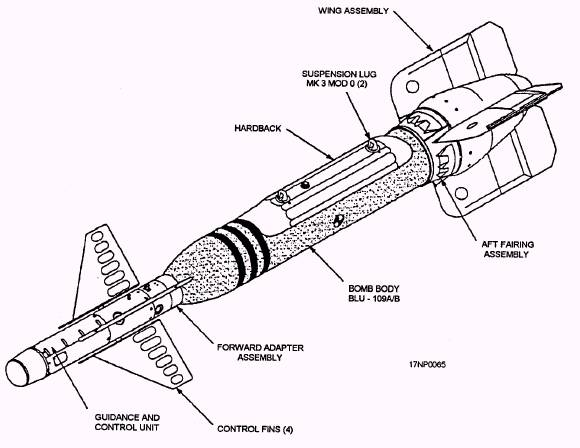 WING ASSEMBLY

SUSPENSION LUG
MK 3 MOD 0 (2)

HARDBACK

AFT FAIRING
ASSEMBLY

BOMB BODY
BLU - 109A/B

FORWARD ADAPTER
ASSEMBLY

17NP0065

GUIDANCE AND
CONTROL UNIT

CONTROL FINS (4)