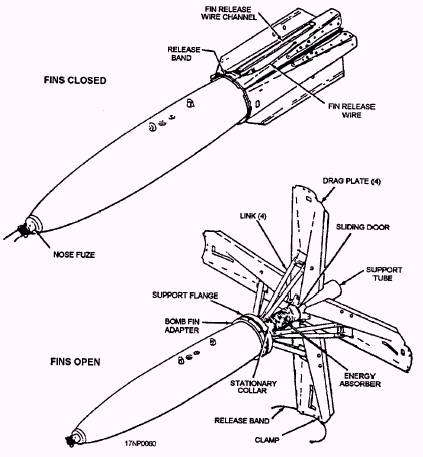 FIN RELEASE WIRE CHANNEL

RELEASE BAND

FINS CLOSED

FIN RELEASE WIRE

NOSE FUZE

DRAG PLATE (4)

LINK (4)

SLIDING DOOR

SUPPORT TUBE

SUPPORT FLANGE

BOMB FIN ADAPTER

FINS OPEN

ENERGY ABSORBER

STATIONARY COLLAR

RELEASE BAND

CLAMP

17NP0060