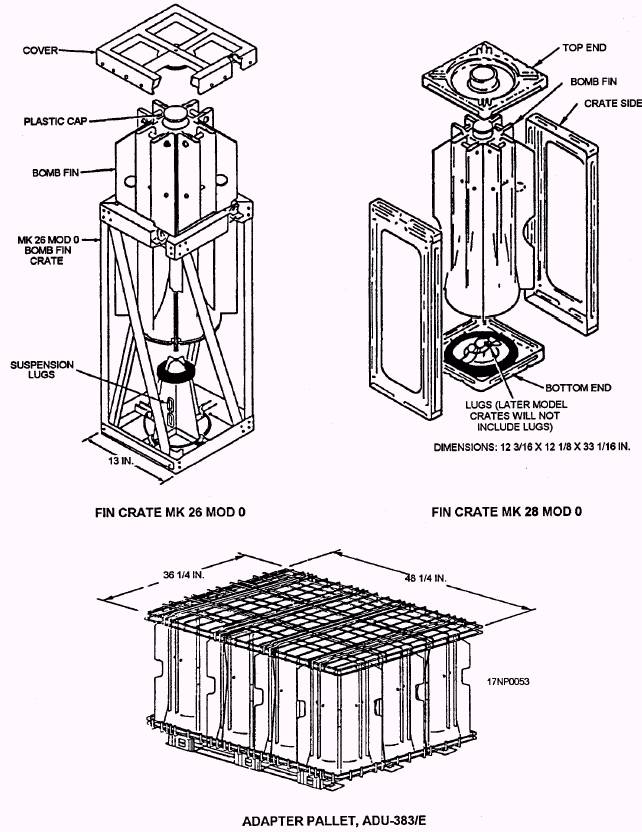 COVER

PLASTIC CAP

BOMB FIN

MK 26 MOD 0 BOMB FIN CRATE

SUSPENSION LUGS

13 IN.

FIN CRATE MK 26 MOD 0

TOP END

BOMB FIN

CRATE SIDE

BOTTOM END

LUGS (LATER MODEL CRATES WILL NOT INCLUDE LUGS)

DIMENSIONS: 12 3/16 X 12 1/8 X 33 1/16 IN.

FIN CRATE MK 28 MOD 0

36 1/4 IN.

48 1/4 IN.

17NP0053

ADAPTER PALLET, ADU-383/E