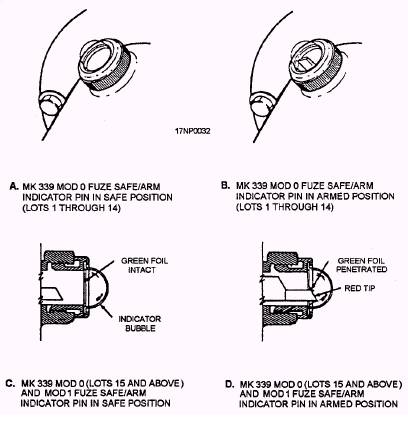 17NP0032

A. MK 339 MOD 0 FUZE SAFE/ARM INDICATOR PIN IN SAFE POSITION (LOTS 1 THROUGH 14)

B. MK 339 MOD 0 FUZE SAFE/ARM INDICATOR PIN IN ARMED POSITION (LOTS 1 THROUGH 14)

GREEN FOIL INTACT

INDICATOR BUBBLE

GREEN FOIL PENETRATED

RED TIP

C. MK 339 MOD 0 (LOTS 15 AND ABOVE) AND MOD 1 FUZE SAFE/ARM INDICATOR PIN IN SAFE POSITION

D. MK 339 MOD 0 (LOTS 15 AND ABOVE) AND MOD 1 FUZE SAFE/ARM INDICATOR PIN IN ARMED POSITION