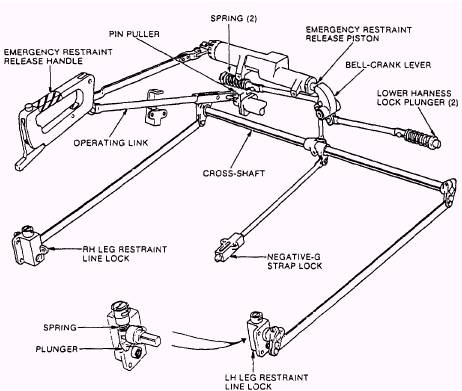 SPRING (2)

PIN PULLER

EMERGENCY RESTRAINT RELEASE PISTON

EMERGENCY RESTRAINT RELEASE HANDLE

BELL-CRANK LEVER

LOWER HARNESS LOCK PLUNGER (2)

OPERATING LINK

CROSS-SHAFT

RH LEG RESTRAINT LINE LOCK

NEGATIVE-G STRAP LOCK

SPRING

PLUNGER

LH LEG RESTRAINT LINE LOCK