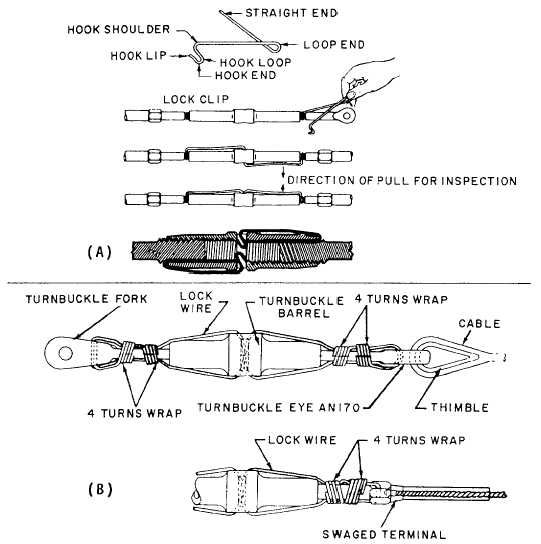 STRAIGHT END
HOOK SHOULDER
LOOP END
HOOK LIP
HOOK LOOP
HOOK END
LOCK CLIP
DIRECTION OF PULL FOR INSPECTION
(A)
TURNBUCKLE FORK
LOCK WIRE
TURNBUCKLE BARREL
4 TURNS WRAP
CABLE
4 TURNS WRAP
TURNBUCKLE EYE AN170
THIMBLE
LOCK WIRE
4 TURNS WRAP
(B)
SWAGED TERMINAL