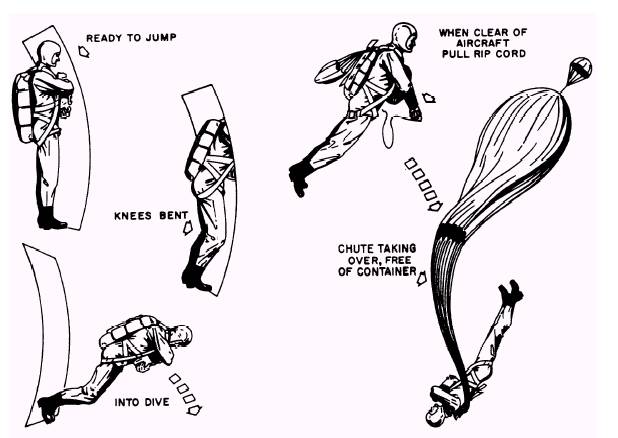 READY TO JUMP

KNEES BENT

INTO DIVE

WHEN CLEAR OF AIRCRAFT PULL RIP CORD

CHUTE TAKING OVER, FREE OF CONTAINER