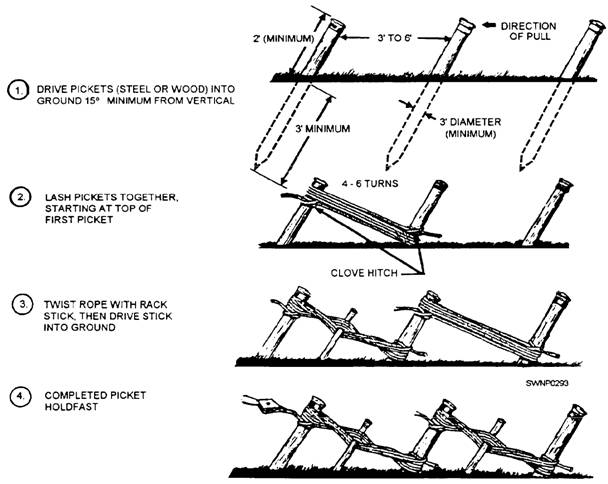 2' (MINIMUM)

3' TO 6'

DIRECTION OF PULL

1. DRIVE PICKETS (STEEL OR WOOD) INTO GROUND 15° MINIMUM FROM VERTICAL

3' MINIMUM

3' DIAMETER (MINIMUM)

4 - 6 TURNS

2. LASH PICKETS TOGETHER, STARTING AT TOP OF FIRST PICKET

CLOVE HITCH

3. TWIST ROPE WITH RACK STICK, THEN DRIVE STICK INTO GROUND

SWNP0293

4. COMPLETED PICKET HOLDFAST