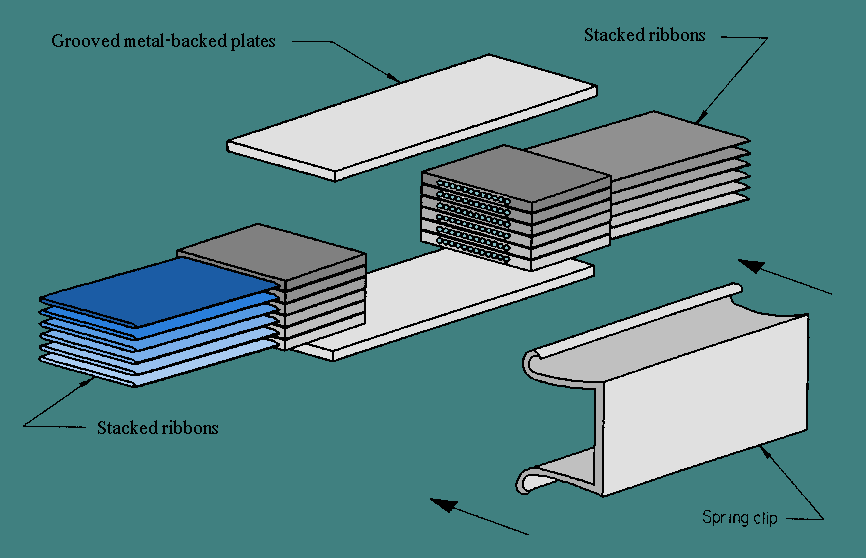 Grooved metal-backed plates

Stacked ribbons

Stacked ribbons

Spring clip