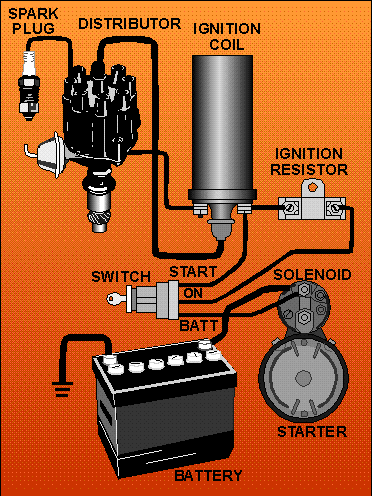 SPARK PLUG
DISTRIBUTOR
IGNITION COIL
IGNITION RESISTOR
SWITCH
START
ON
BATT
SOLENOID
STARTER
BATTERY