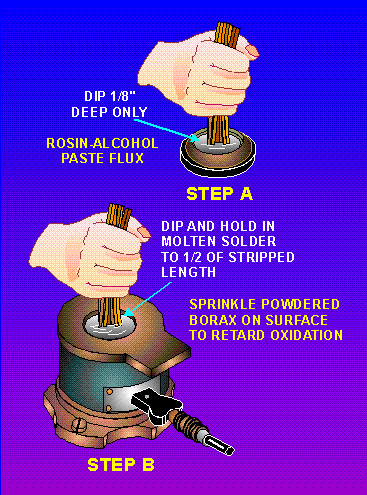 DIP 1/8"
DEEP ONLY

ROSIN-ALCOHOL
PASTE FLUX

STEP A

DIP AND HOLD IN
MOLTEN SOLDER
TO 1/2 OF STRIPPED
LENGTH

SPRINKLE POWDERED
BORAX ON SURFACE
TO RETARD OXIDATION

STEP B