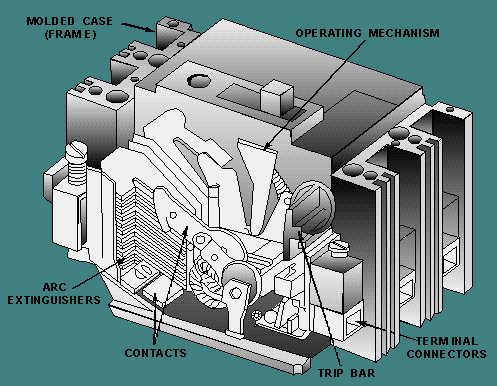 MOLDED CASE (FRAME)

OPERATING MECHANISM

ARC EXTINGUISHERS

CONTACTS

TRIP BAR

TERMINAL CONNECTORS