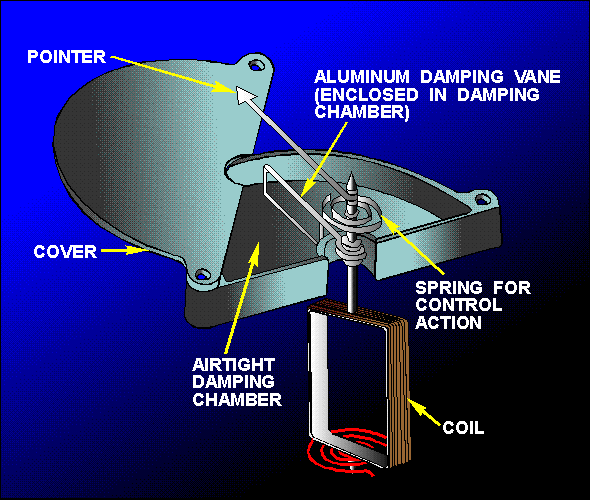 POINTER

ALUMINUM DAMPING VANE (ENCLOSED IN DAMPING CHAMBER)

COVER

SPRING FOR CONTROL ACTION

AIRTIGHT DAMPING CHAMBER

COIL