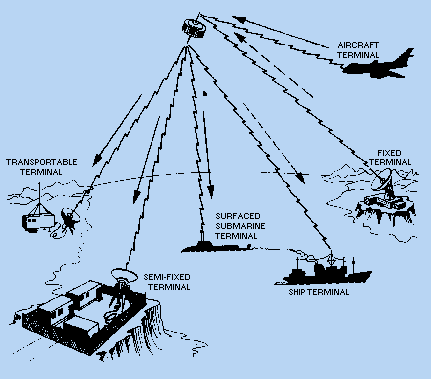 AIRCRAFT TERMINAL

TRANSPORTABLE TERMINAL

FIXED TERMINAL

SURFACED SUBMARINE TERMINAL

SEMI-FIXED TERMINAL

SHIP TERMINAL