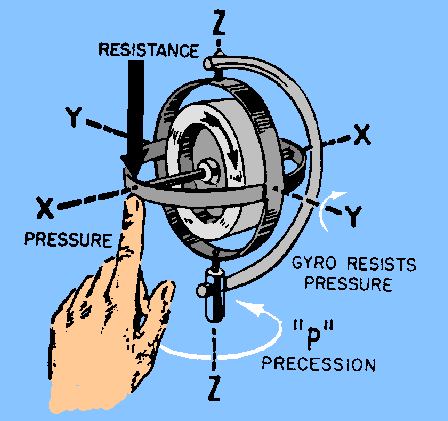 Z
RESISTANCE
Y
X
X
PRESSURE
Y
GYRO RESISTS PRESSURE
"P"
PRECESSION
Z