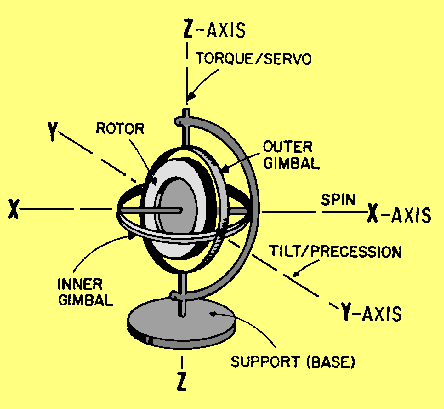 Z-AXIS
TORQUE/SERVO
Y
ROTOR
OUTER GIMBAL
X
SPIN
X-AXIS
TILT/PRECESSION
INNER GIMBAL
Y-AXIS
SUPPORT (BASE)
Z