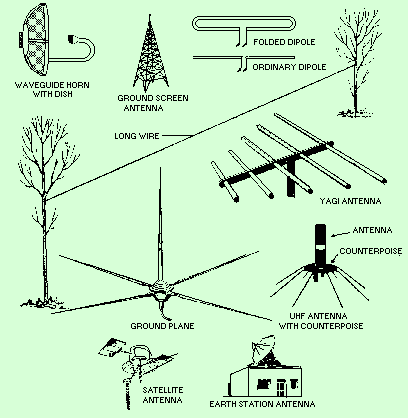 WAVEGUIDE HORN WITH DISH

GROUND SCREEN ANTENNA

FOLDED DIPOLE

ORDINARY DIPOLE

LONG WIRE

YAGI ANTENNA

ANTENNA

COUNTERPOISE

GROUND PLANE

UHF ANTENNA WITH COUNTERPOISE

SATELLITE ANTENNA

EARTH STATION ANTENNA