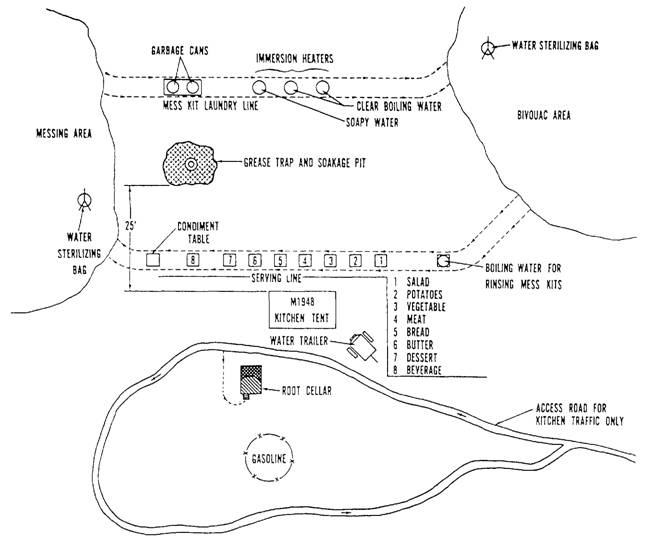 GARBAGE CANS

IMMERSION HEATERS

WATER STERILIZING BAG

MESS KIT LAUNDRY LINE

CLEAR BOILING WATER

SOAPY WATER

BIVOUAC AREA

MESSING AREA

GREASE TRAP AND SOAKAGE PIT

WATER STERILIZING BAG

25'

CONDIMENT TABLE

8 7 6 5 4 3 2 1

BOILING WATER FOR RINSING MESS KITS

SERVING LINE

1 SALAD
2 POTATOES
3 VEGETABLE
4 MEAT
5 BREAD
6 BUTTER
7 DESSERT
8 BEVERAGE

M1948 KITCHEN TENT

WATER TRAILER

ROOT CELLAR

ACCESS ROAD FOR KITCHEN TRAFFIC ONLY

GASOLINE