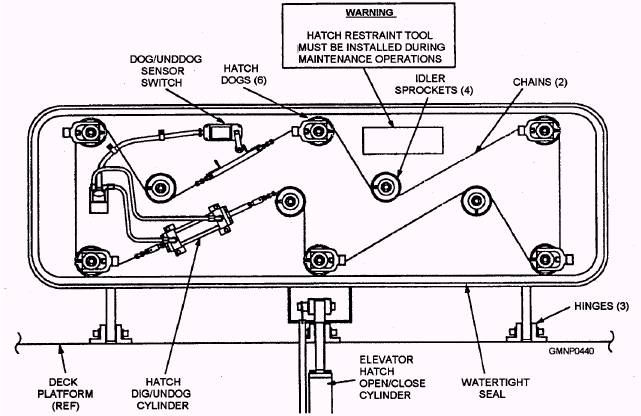 WARNING

HATCH RESTRAINT TOOL MUST BE INSTALLED DURING MAINTENANCE OPERATIONS

DOG/UNDDOG SENSOR SWITCH

HATCH DOGS (6)

IDLER SPROCKETS (4)

CHAINS (2)

HINGES (3)

GMNP0440

DECK PLATFORM (REF)

HATCH DIG/UNDOG CYLINDER

ELEVATOR HATCH OPEN/CLOSE CYLINDER

WATERTIGHT SEAL