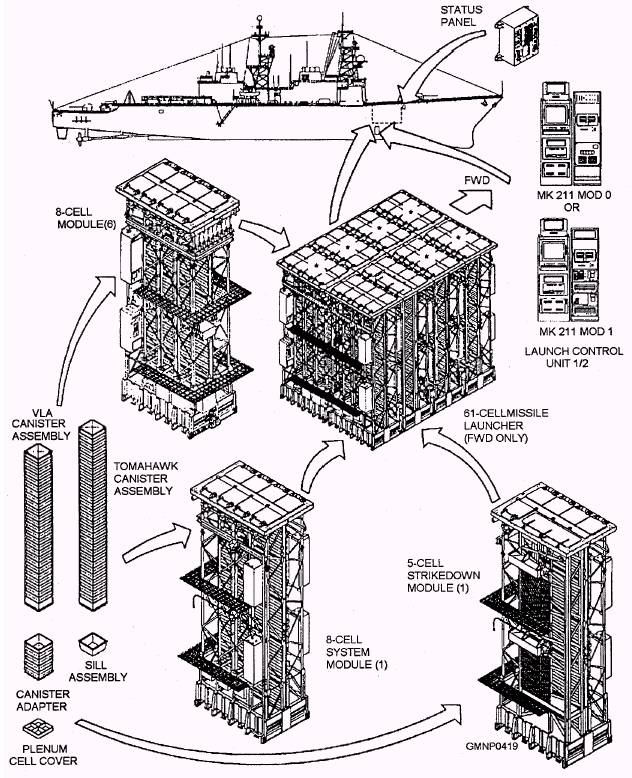 STATUS PANEL

FWD

MK 211 MOD 0
OR

MK 211 MOD 1

LAUNCH CONTROL UNIT 1/2

8-CELL MODULE(6)

61-CELLMISSILE LAUNCHER (FWD ONLY)

VLA CANISTER ASSEMBLY

TOMAHAWK CANISTER ASSEMBLY

5-CELL STRIKEDOWN MODULE (1)

8-CELL SYSTEM MODULE (1)

SILL ASSEMBLY

CANISTER ADAPTER

PLENUM CELL COVER

GMNP0419