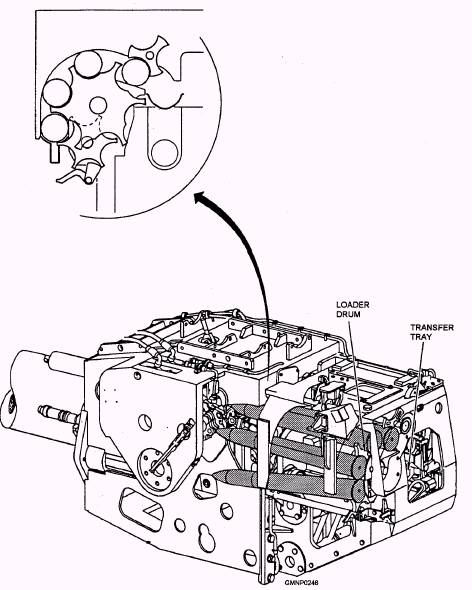 LOADER DRUM

TRANSFER TRAY

GMNP0248