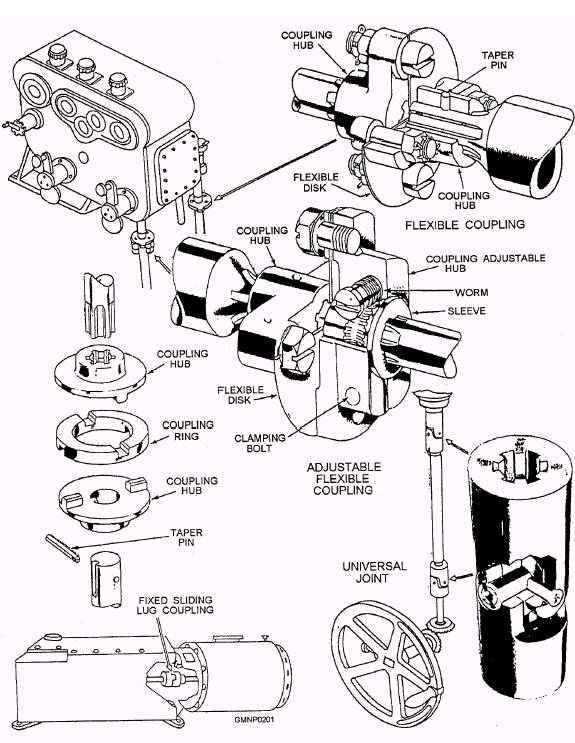 COUPLING HUB

TAPER PIN

FLEXIBLE DISK

COUPLING HUB

FLEXIBLE COUPLING

COUPLING HUB

COUPLING ADJUSTABLE HUB

WORM

SLEEVE

COUPLING HUB

FLEXIBLE DISK

COUPLING RING

CLAMPING BOLT

ADJUSTABLE FLEXIBLE COUPLING

COUPLING HUB

TAPER PIN

UNIVERSAL JOINT

FIXED SLIDING LUG COUPLING

GMNP0201