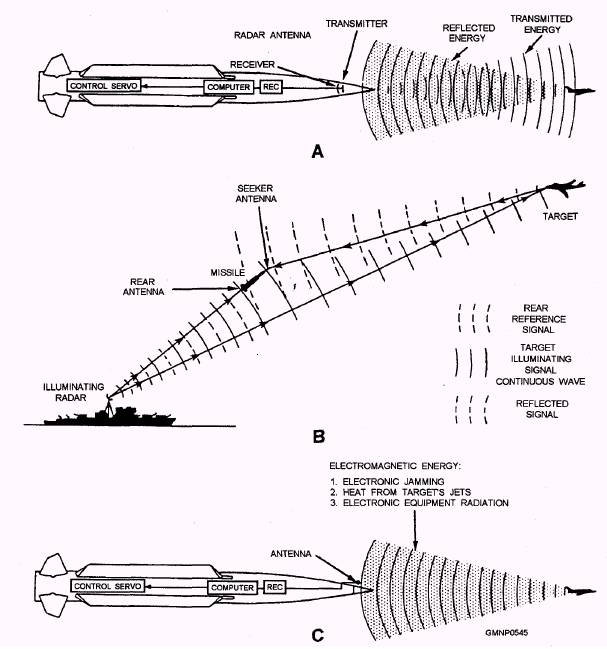 RADAR ANTENNA
TRANSMITTER
REFLECTED ENERGY
TRANSMITTED ENERGY
RECEIVER
CONTROL SERVO
COMPUTER
REC

A

SEEKER ANTENNA
TARGET
MISSILE
REAR ANTENNA
REAR REFERENCE SIGNAL
TARGET ILLUMINATING SIGNAL CONTINUOUS WAVE
REFLECTED SIGNAL
ILLUMINATING RADAR

B

ELECTROMAGNETIC ENERGY:
1. ELECTRONIC JAMMING
2. HEAT FROM TARGET'S JETS
3. ELECTRONIC EQUIPMENT RADIATION
ANTENNA
CONTROL SERVO
COMPUTER
REC

C

GMNP0545