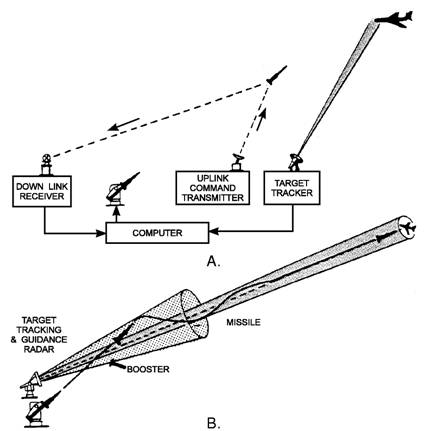 DOWN LINK RECEIVER

UPLINK COMMAND TRANSMITTER

TARGET TRACKER

COMPUTER

A.

TARGET TRACKING & GUIDANCE RADAR

MISSILE

BOOSTER

B.