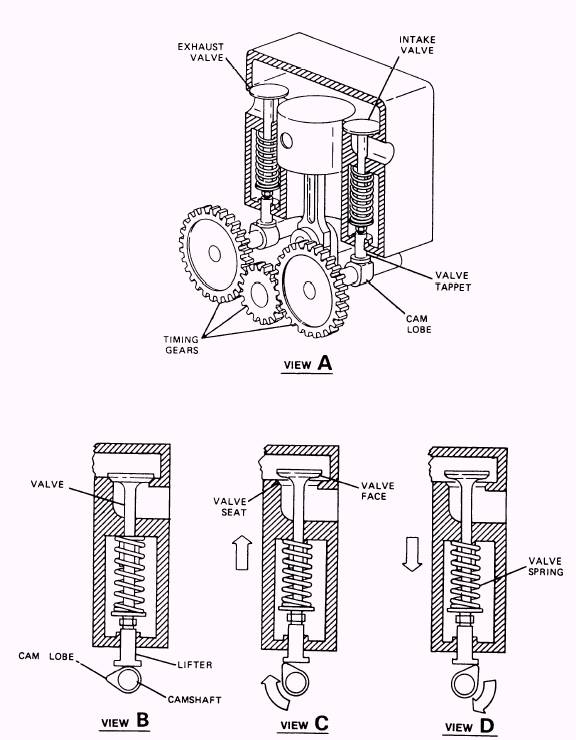 EXHAUST VALVE

INTAKE VALVE

VALVE TAPPET

CAM LOBE

TIMING GEARS

VIEW A

VALVE

CAM LOBE

LIFTER

CAMSHAFT

VIEW B

VALVE SEAT

VALVE FACE

VIEW C

VALVE SPRING

VIEW D