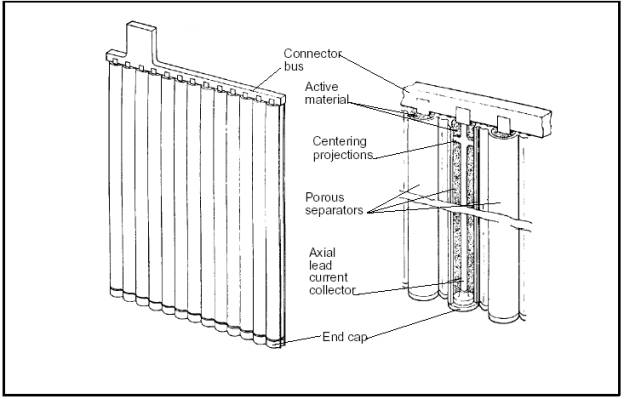 Connector bus

Active material

Centering projections

Porous separators

Axial lead current collector

End cap