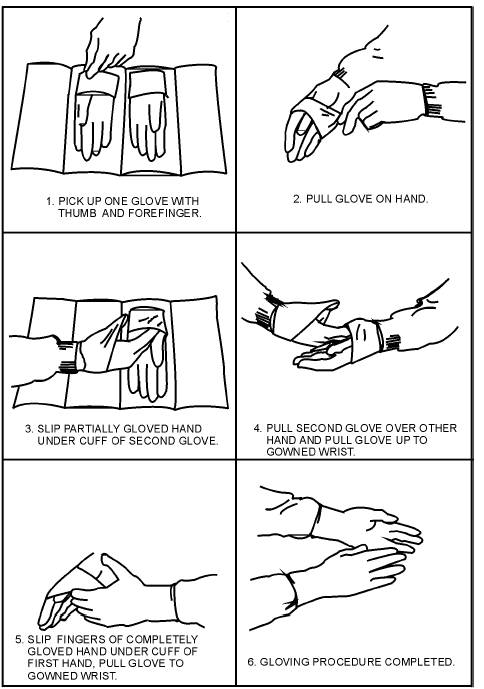 1. PICK UP ONE GLOVE WITH THUMB AND FOREFINGER.

2. PULL GLOVE ON HAND.

3. SLIP PARTIALLY GLOVED HAND UNDER CUFF OF SECOND GLOVE.

4. PULL SECOND GLOVE OVER OTHER HAND AND PULL GLOVE UP TO GOWNED WRIST.

5. SLIP FINGERS OF COMPLETELY GLOVED HAND UNDER CUFF OF FIRST HAND, PULL GLOVE TO GOWNED WRIST.

6. GLOVING PROCEDURE COMPLETED.