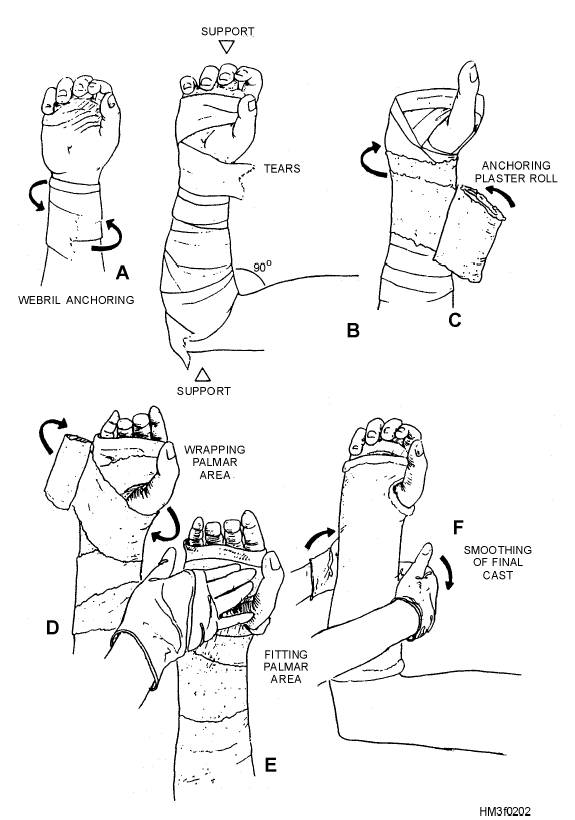 SUPPORT

TEARS

ANCHORING PLASTER ROLL

A

WEBRIL ANCHORING

$90^0$

B

C

SUPPORT

WRAPPING PALMAR AREA

F

SMOOTHING OF FINAL CAST

D

FITTING PALMAR AREA

E

HM3f0202