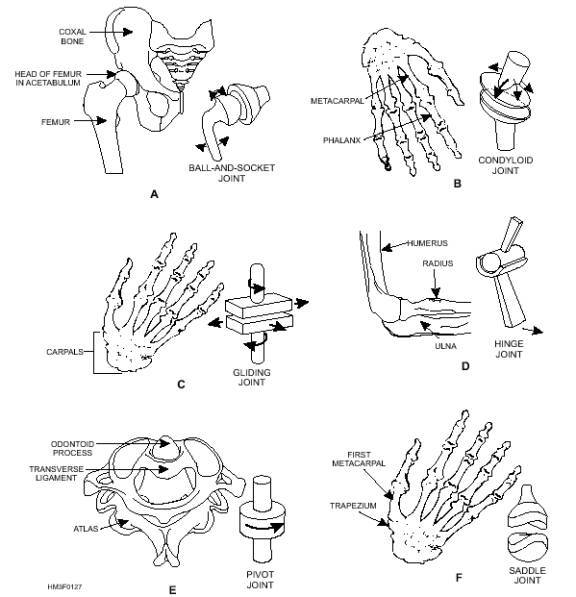 COXAL BONE

HEAD OF FEMUR IN ACETABULUM

FEMUR

BALL-AND-SOCKET JOINT

A

METACARPAL

PHALANX

CONDYLOID JOINT

B

CARPALS

GLIDING JOINT

C

HUMERUS

RADIUS

ULNA

HINGE JOINT

D

ODONTOID PROCESS

TRANSVERSE LIGAMENT

ATLAS

PIVOT JOINT

HM3F0127

E

FIRST METACARPAL

TRAPEZIUM

SADDLE JOINT

F