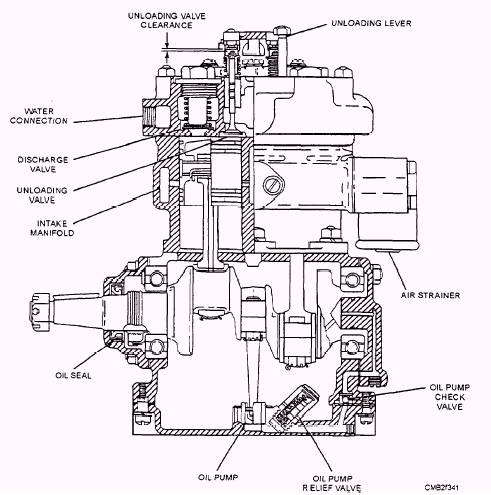 UNLOADING VALVE CLEARANCE

UNLOADING LEVER

WATER CONNECTION

DISCHARGE VALVE

UNLOADING VALVE

INTAKE MANIFOLD

AIR STRAINER

OIL SEAL

OIL PUMP CHECK VALVE

OIL PUMP

OIL PUMP RELIEF VALVE

CMB2f341